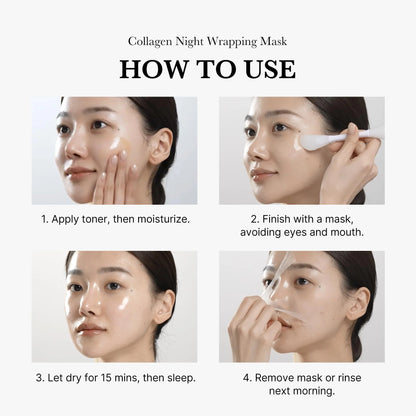 Collagen Night Wrapping Mask

HOW TO USE

1. Apply toner, then moisturize.

2. Finish with a mask, avoiding eyes and mouth.

3. Let dry for 15 mins, then sleep.

4. Remove mask or rinse next morning.